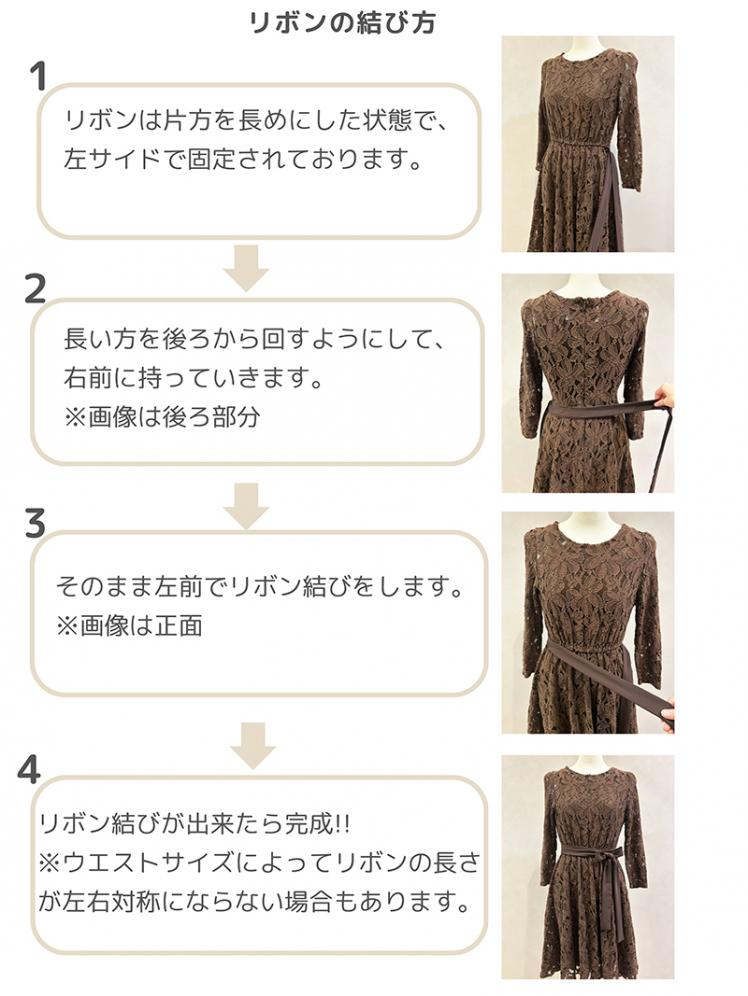 リボンの結び方

1

リボンは片方を長めにした状態で、左サイドで固定されております。

2

長い方を後ろから回すようにして、右前に持っていきます。
※画像は後ろ部分

3

そのまま左前でリボン結びをします。
※画像は正面

4

リボン結びが出来たら完成!!
※ウエストサイズによってリボンの長さが左右対称にならない場合もあります。